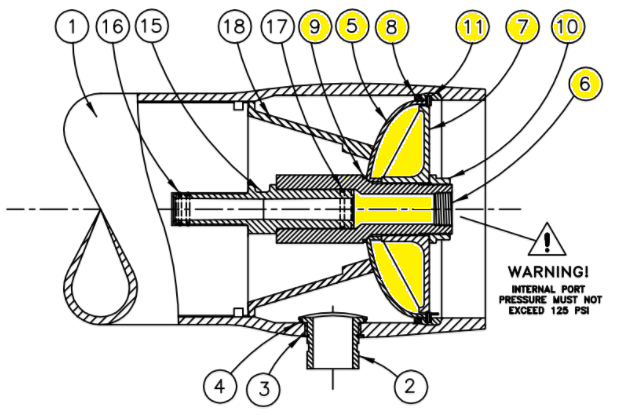 1
16
15
18
17
9
5
8
11
7
10
6

WARNING!
INTERNAL PORT PRESSURE MUST NOT EXCEED 125 PSI

4
3
2